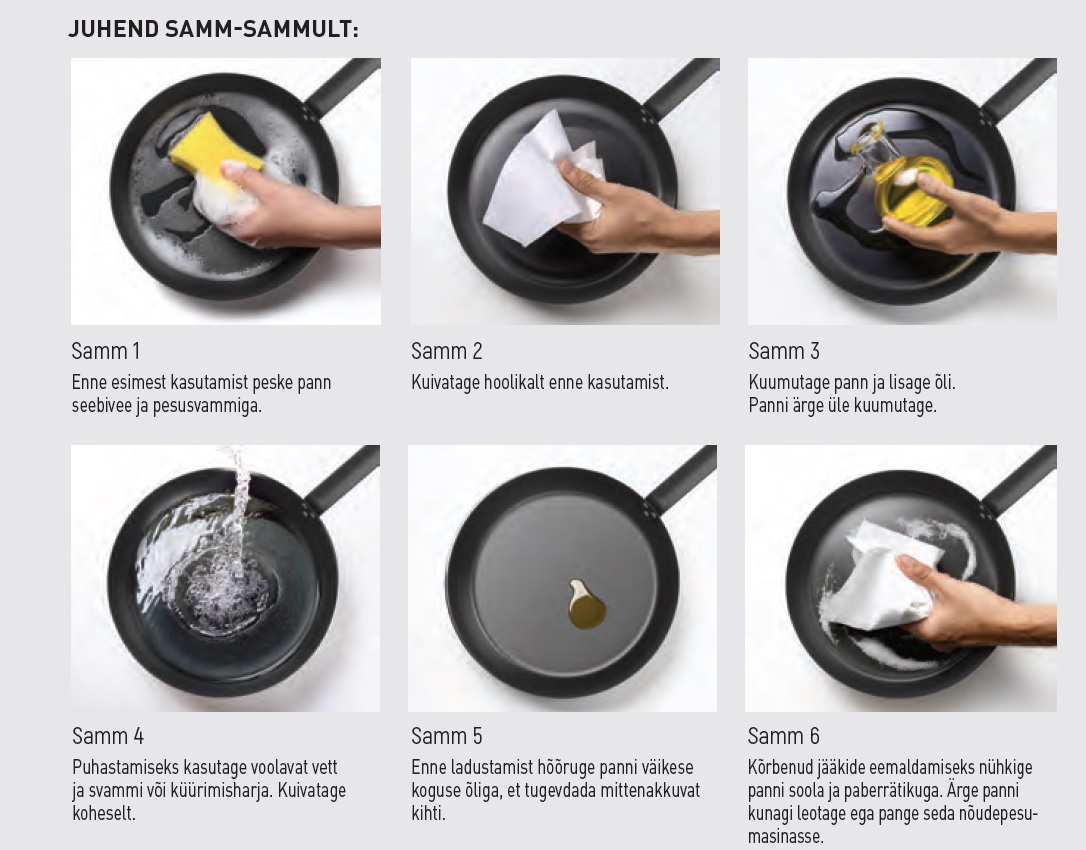 JUHEND SAMM-SAMMULT:

Samm 1
Enne esimest kasutamist peske pann seebivee ja pesusvammiga.

Samm 2
Kuivatage hoolikalt enne kasutamist.

Samm 3
Kuumutage pann ja lisage õli. Panni ärge üle kuumutage.

Samm 4
Puhastamiseks kasutage voolavat vett ja svammi või küürimisharja. Kuivatage koheselt.

Samm 5
Enne ladustamist hõõruge panni väikese koguse õliga, et tugevdada mittenakkuvat kihti.

Samm 6
Kõrbenud jääkide eemaldamiseks nühkige panni soola ja paberrätikuga. Ärge panni kunagi leotage ega pange seda nõudepesumasinasse.